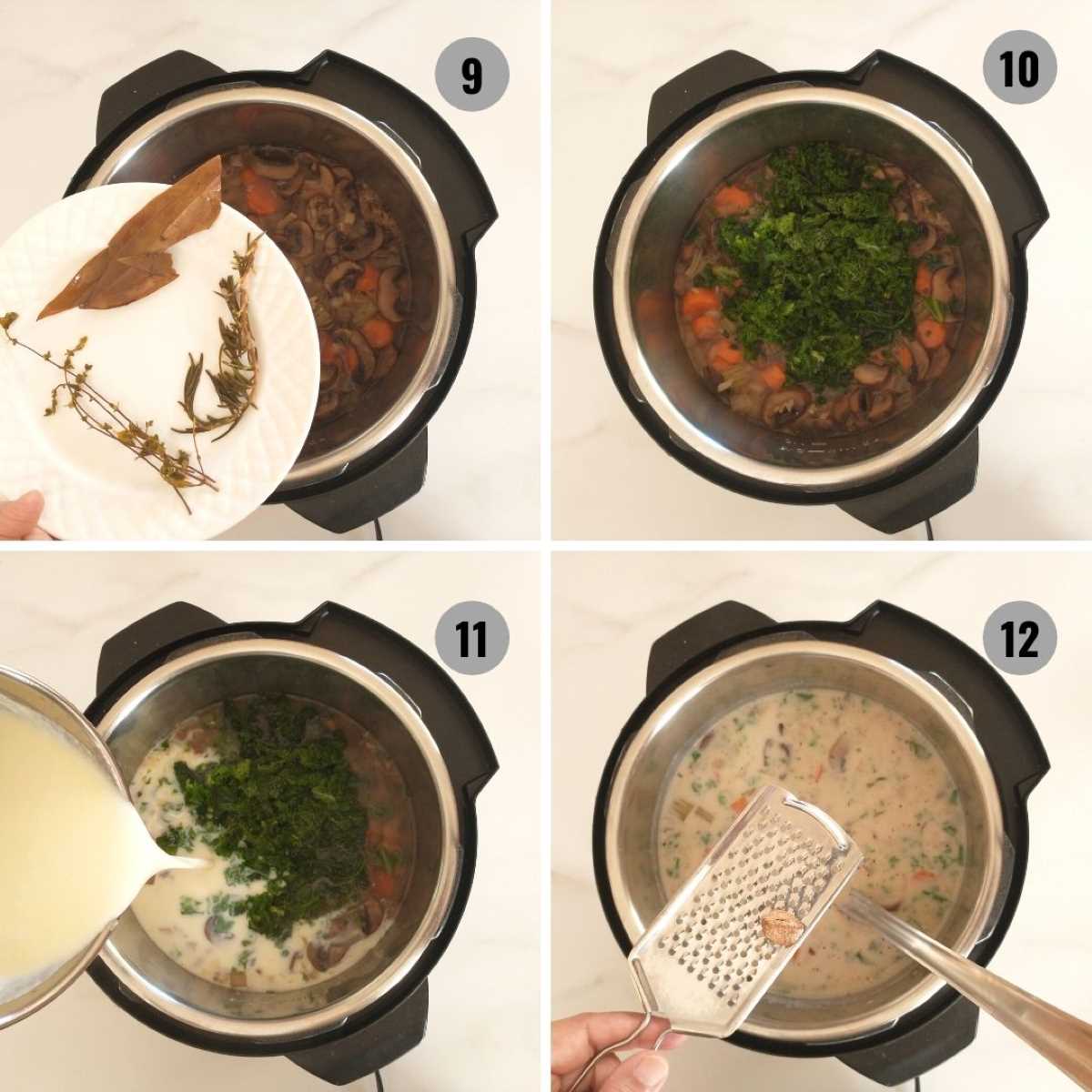 9

10

11

12