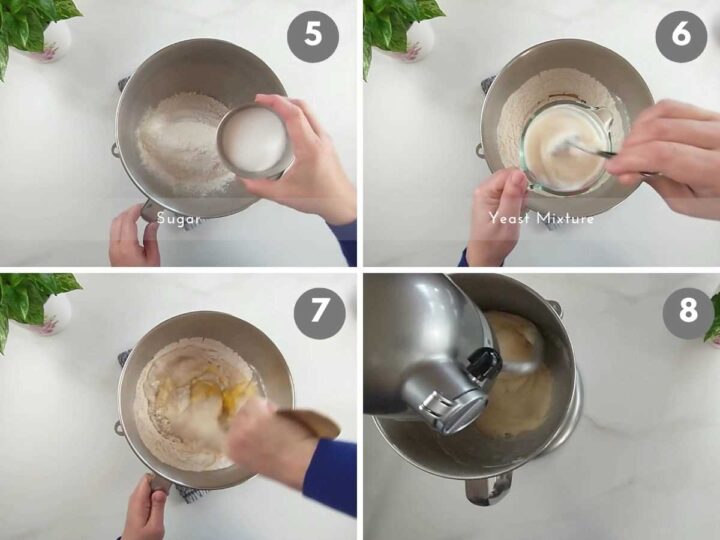 5

Sugar

6

Yeast Mixture

7

8