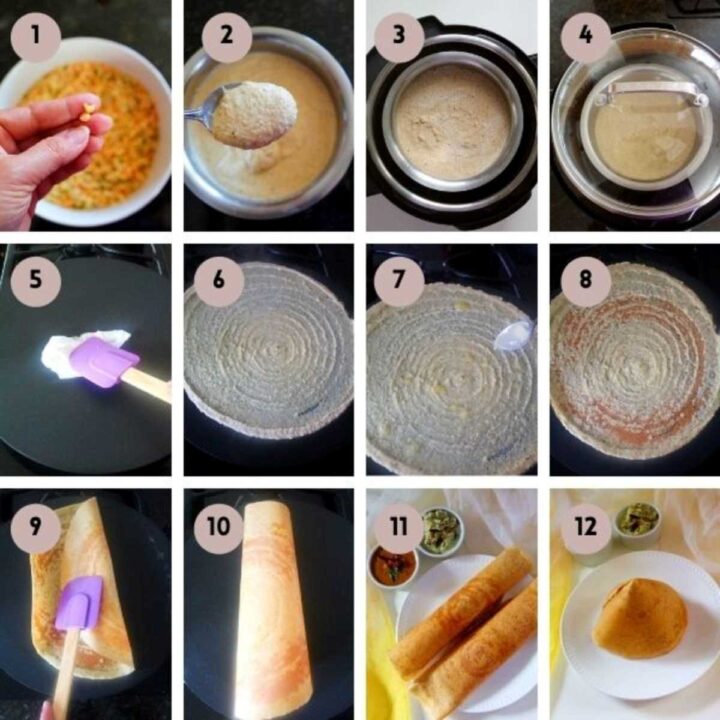 1
2
3
4
5
6
7
8
9
10
11
12