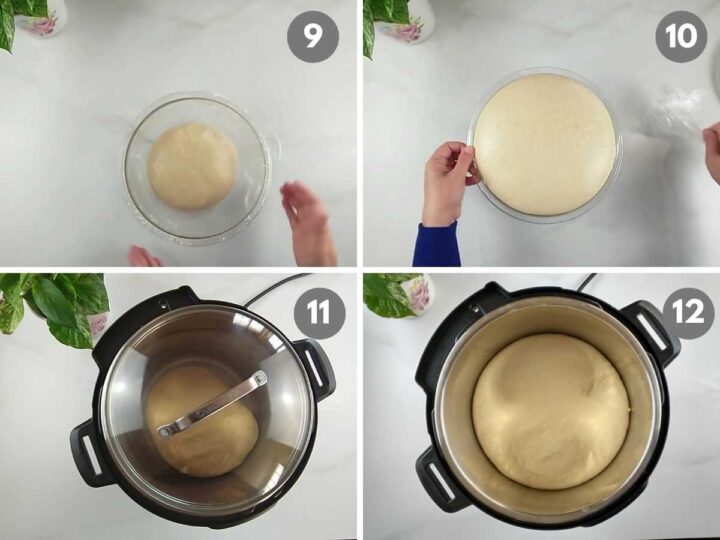 9

10

11

12