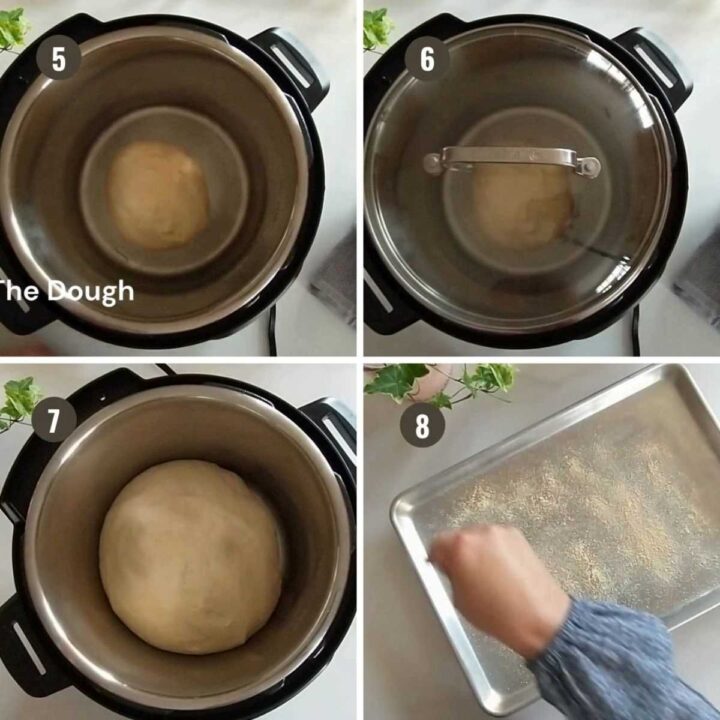 5

he Dough

6

7

8