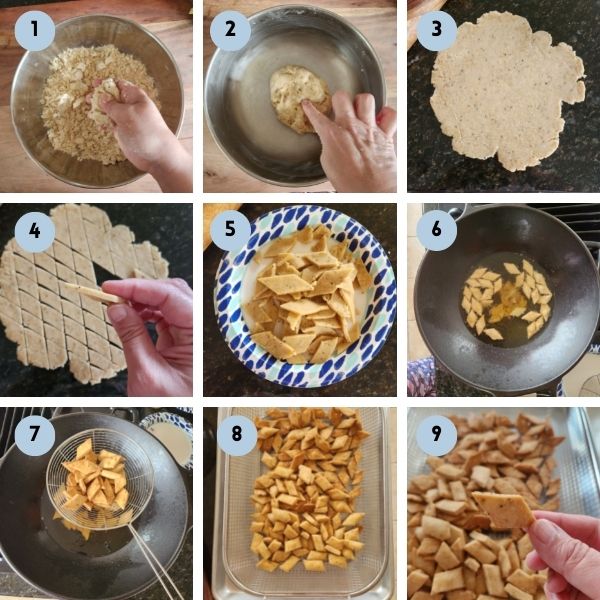 1

2

3

4

5

6

7

8

9