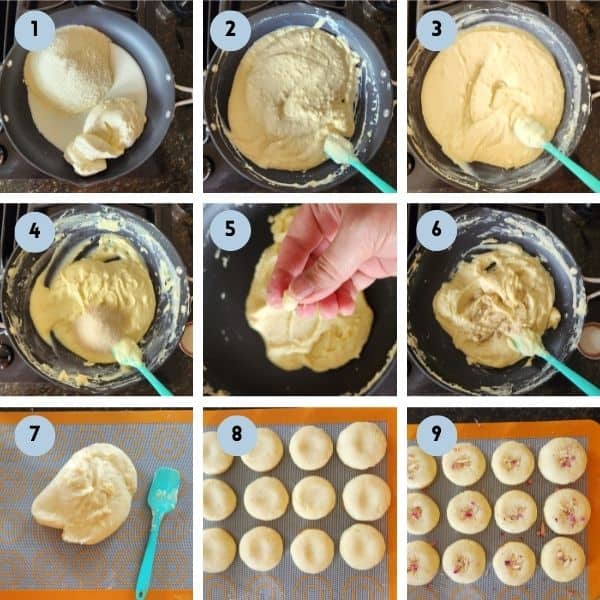 1
2
3
4
5
6
7
8
9