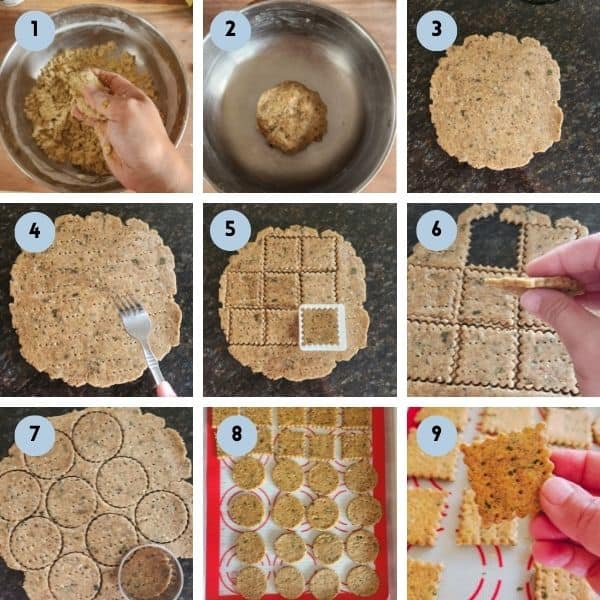 1
2
3
4
5
6
7
8
9