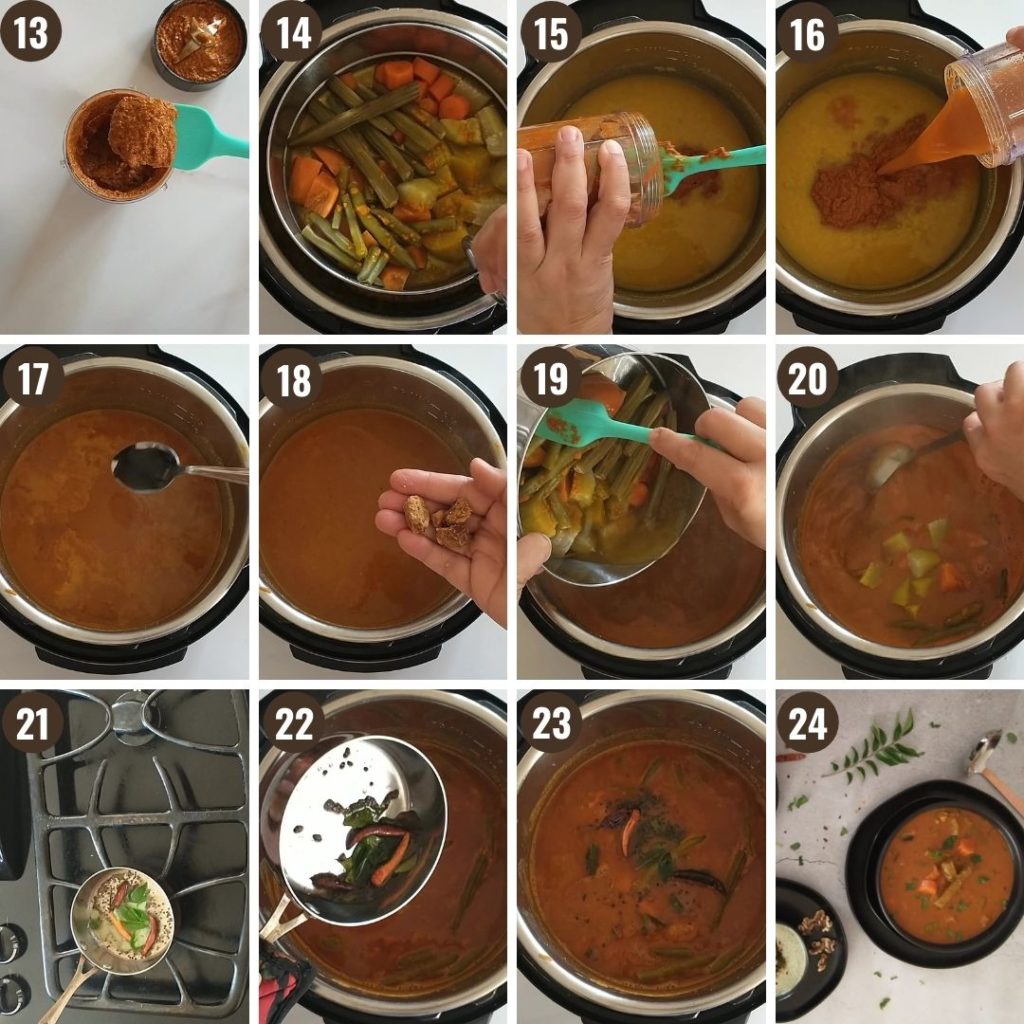 13

14

15

16

17

18

19

20

21

22

23

24