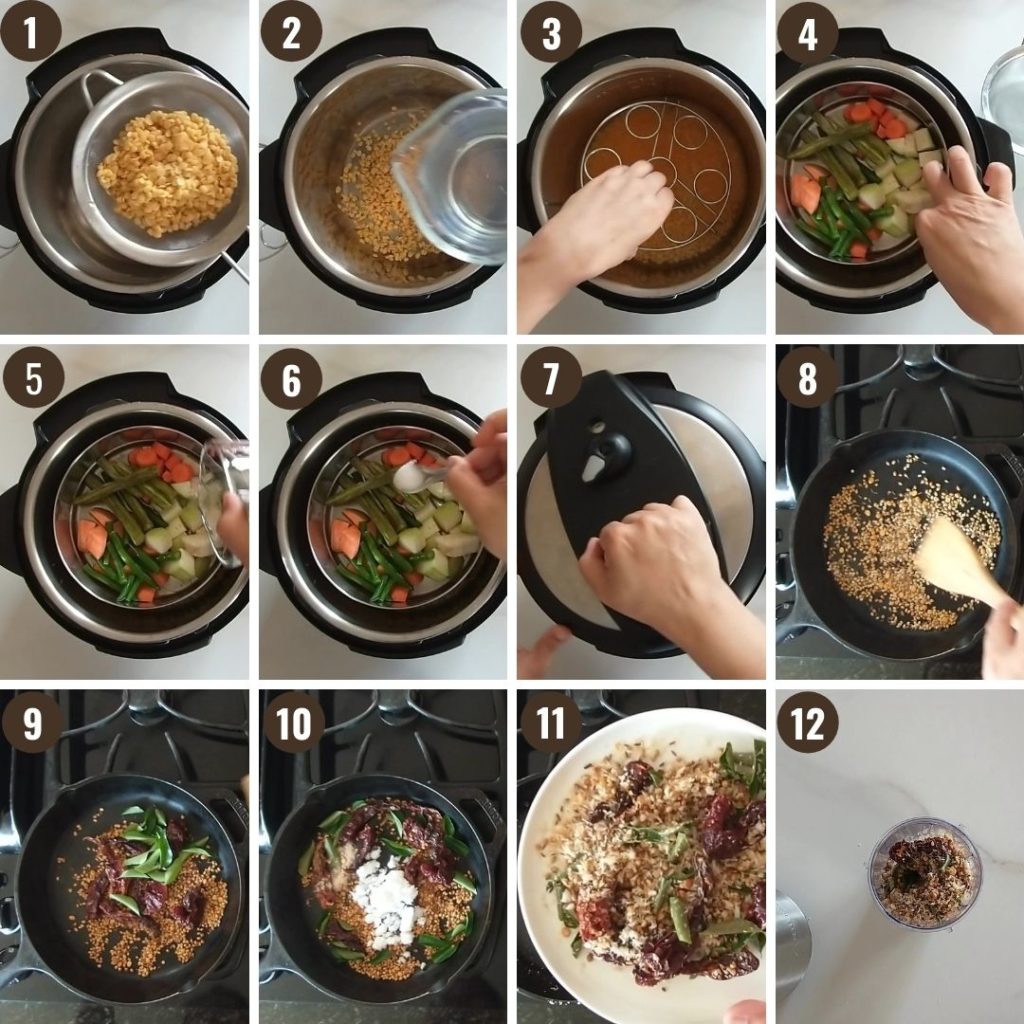 1
2
3
4
5
6
7
8
9
10
11
12