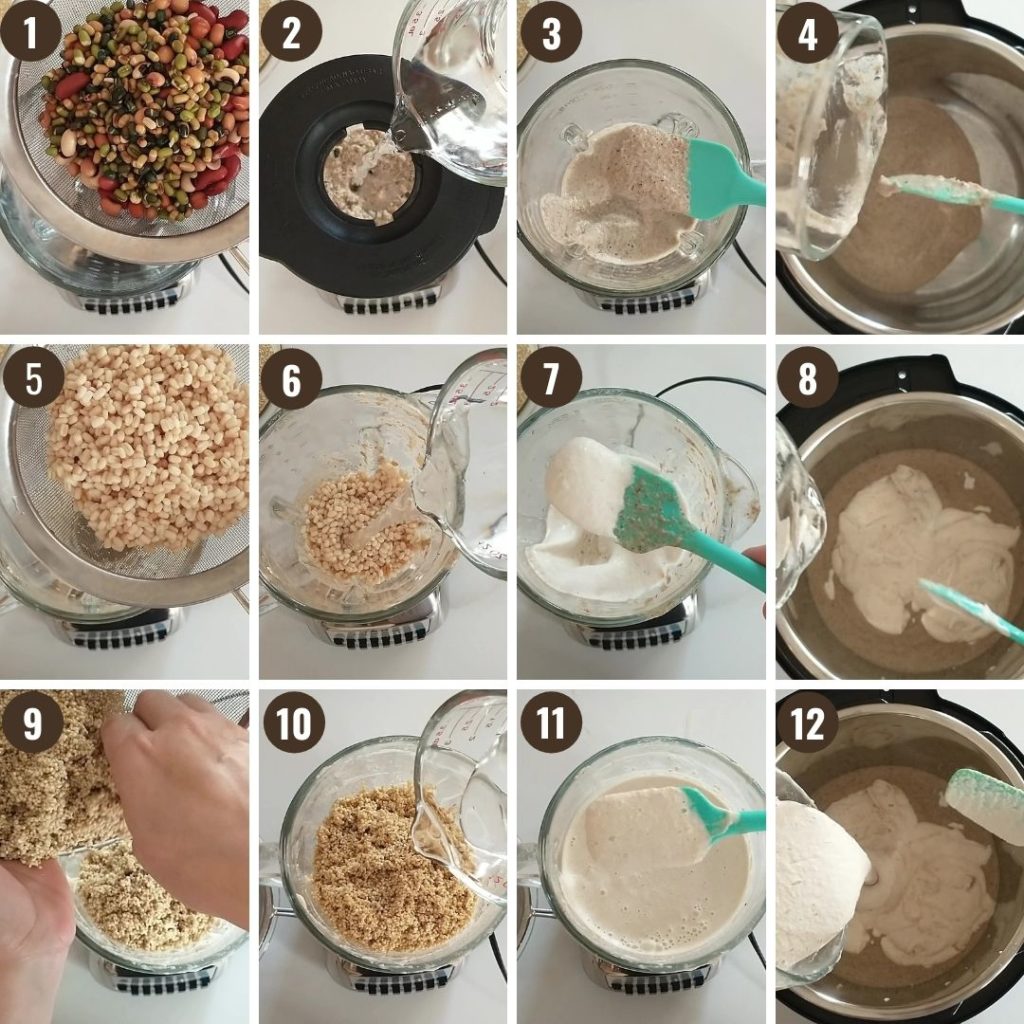 1
2
3
4
5
6
7
8
9
10
11
12