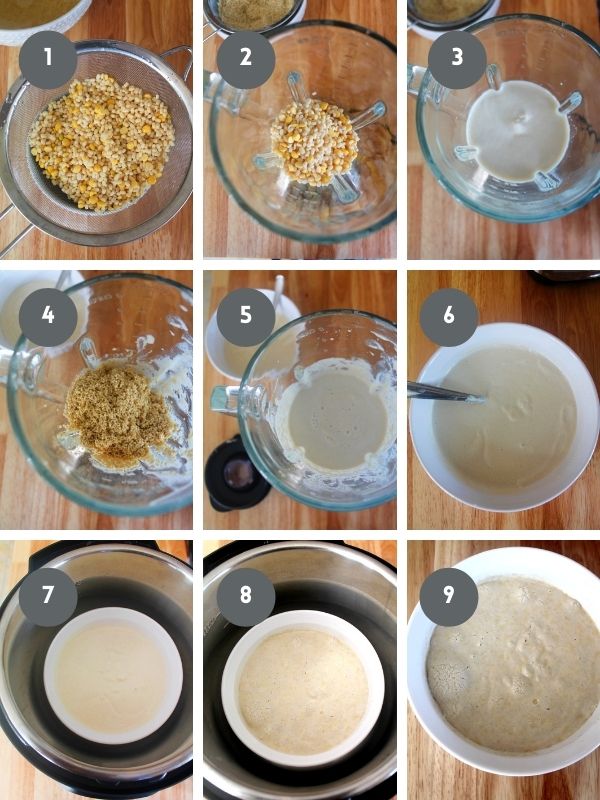 1
2
3
4
5
6
7
8
9