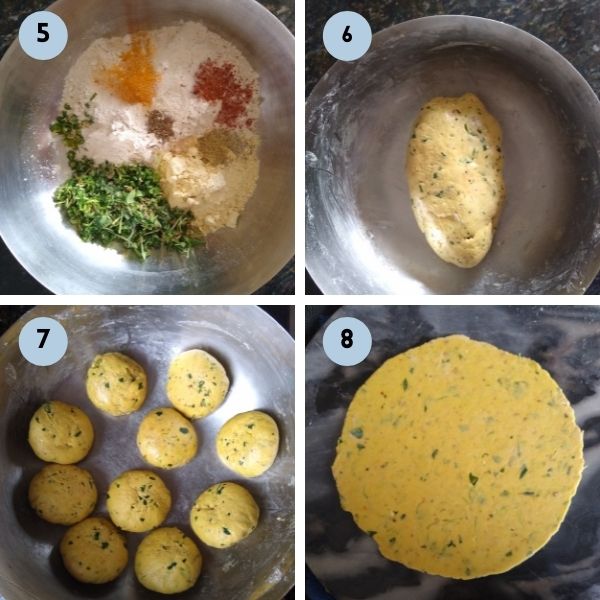 5

6

7

8