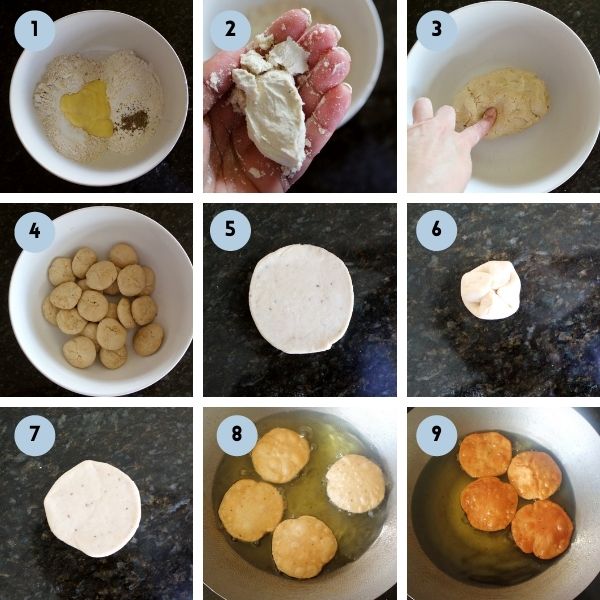 1
2
3
4
5
6
7
8
9