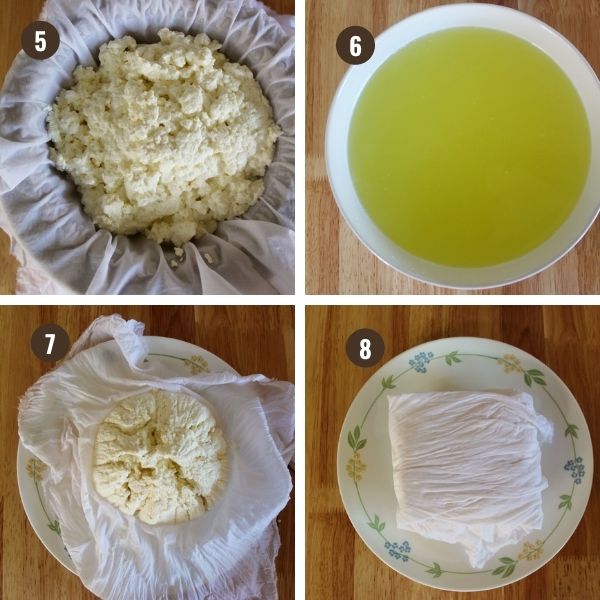 5

6

7

8