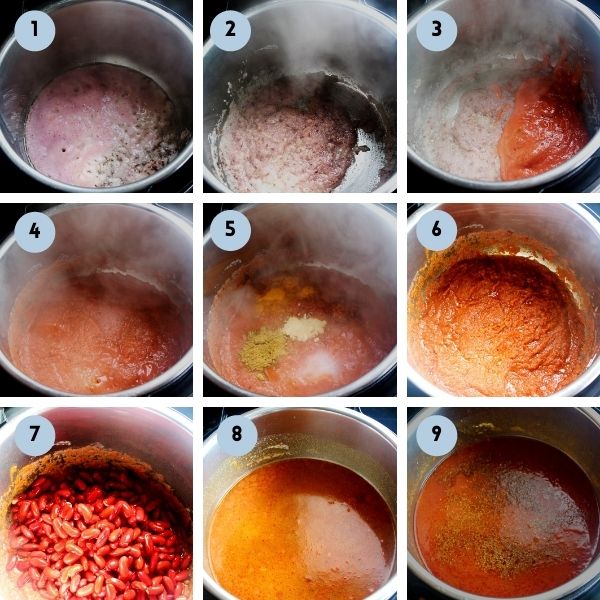 1
2
3
4
5
6
7
8
9